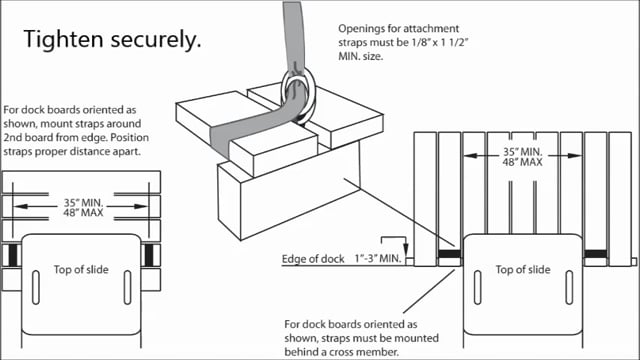 Tighten securely.

Openings for attachment straps must be 1/8" x 1 1/2" MIN. size.

For dock boards oriented as shown, mount straps around 2nd board from edge. Position straps proper distance apart.

35" MIN.
48" MAX

Top of slide

35" MIN.
48" MAX

Edge of dock 1"-3" MIN.

Top of slide

For dock boards oriented as shown, straps must be mounted behind a cross member.