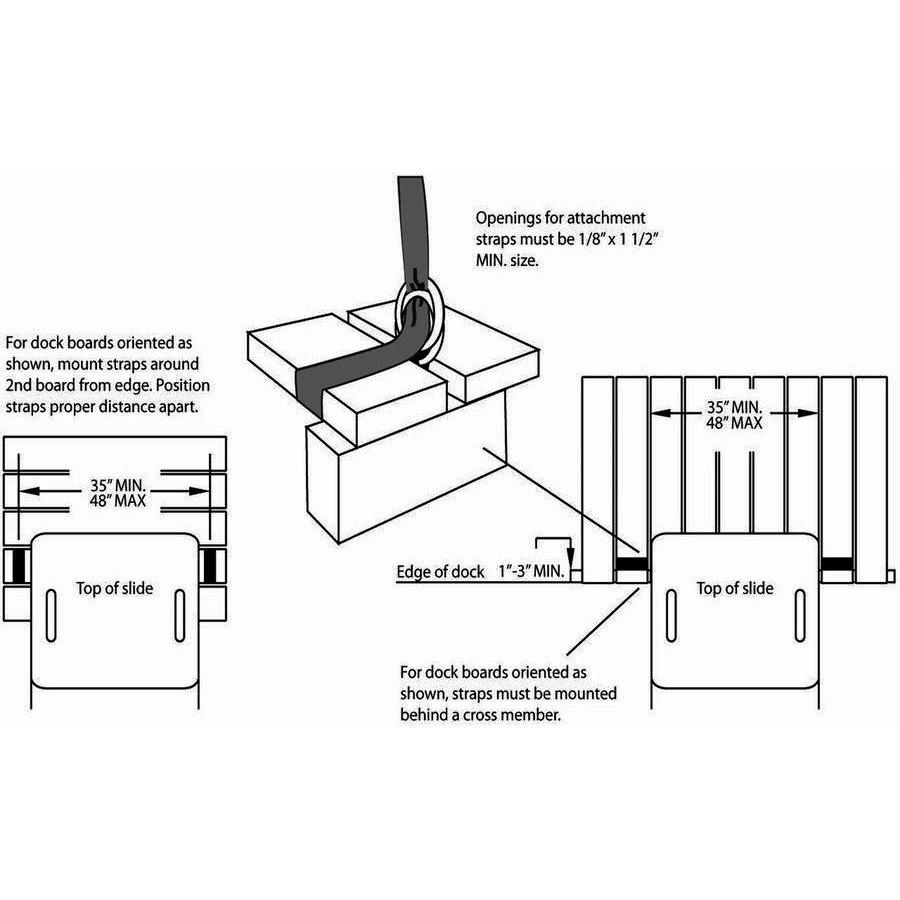 Openings for attachment straps must be 1/8" x 1 1/2" MIN. size.

For dock boards oriented as shown, mount straps around 2nd board from edge. Position straps proper distance apart.

35" MIN.
48" MAX

Top of slide

35" MIN.
48" MAX

Edge of dock 1"-3" MIN.

Top of slide

For dock boards oriented as shown, straps must be mounted behind a cross member.