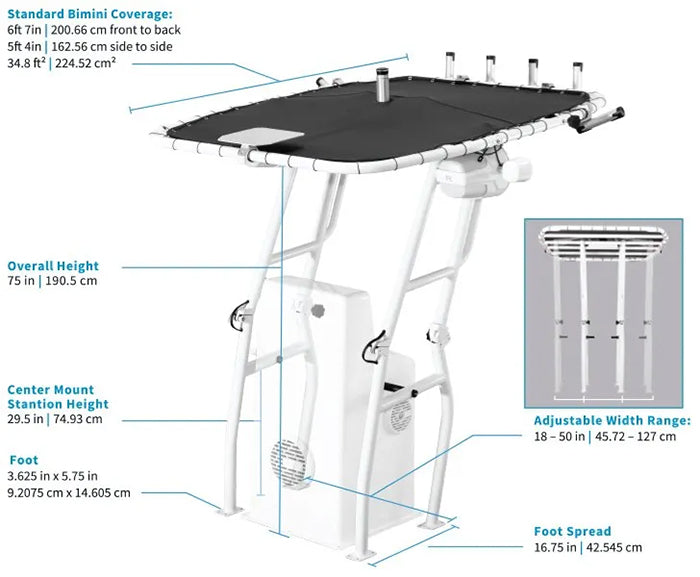 Standard Bimini Coverage:
6ft 7in | 200.66 cm front to back
5ft 4in | 162.56 cm side to side
34.8 ft² | 224.52 cm²

Overall Height
75 in | 190.5 cm

Center Mount Stantion Height
29.5 in | 74.93 cm

Foot
3.625 in x 5.75 in
9.2075 cm x 14.605 cm

Adjustable Width Range:
18 – 50 in | 45.72 – 127 cm

Foot Spread
16.75 in | 42.545 cm